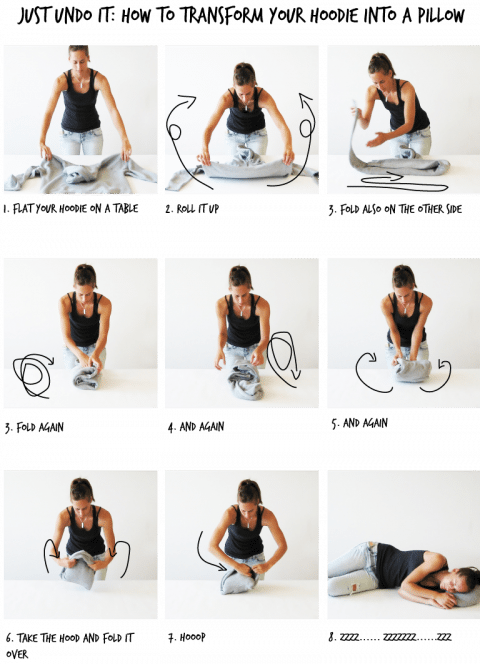 JUST UNDO IT: HOW TO TRANSFORM YOUR HOODIE INTO A PILLOW

1. FLAT YOUR HOODIE ON A TABLE

2. ROLL IT UP

3. FOLD ALSO ON THE OTHER SIDE

3. FOLD AGAIN

4. AND AGAIN

5. AND AGAIN

6. TAKE THE HOOD AND FOLD IT OVER

7. HOOOP

8. ZZZZ...... ZZZZZZZ......ZZZ